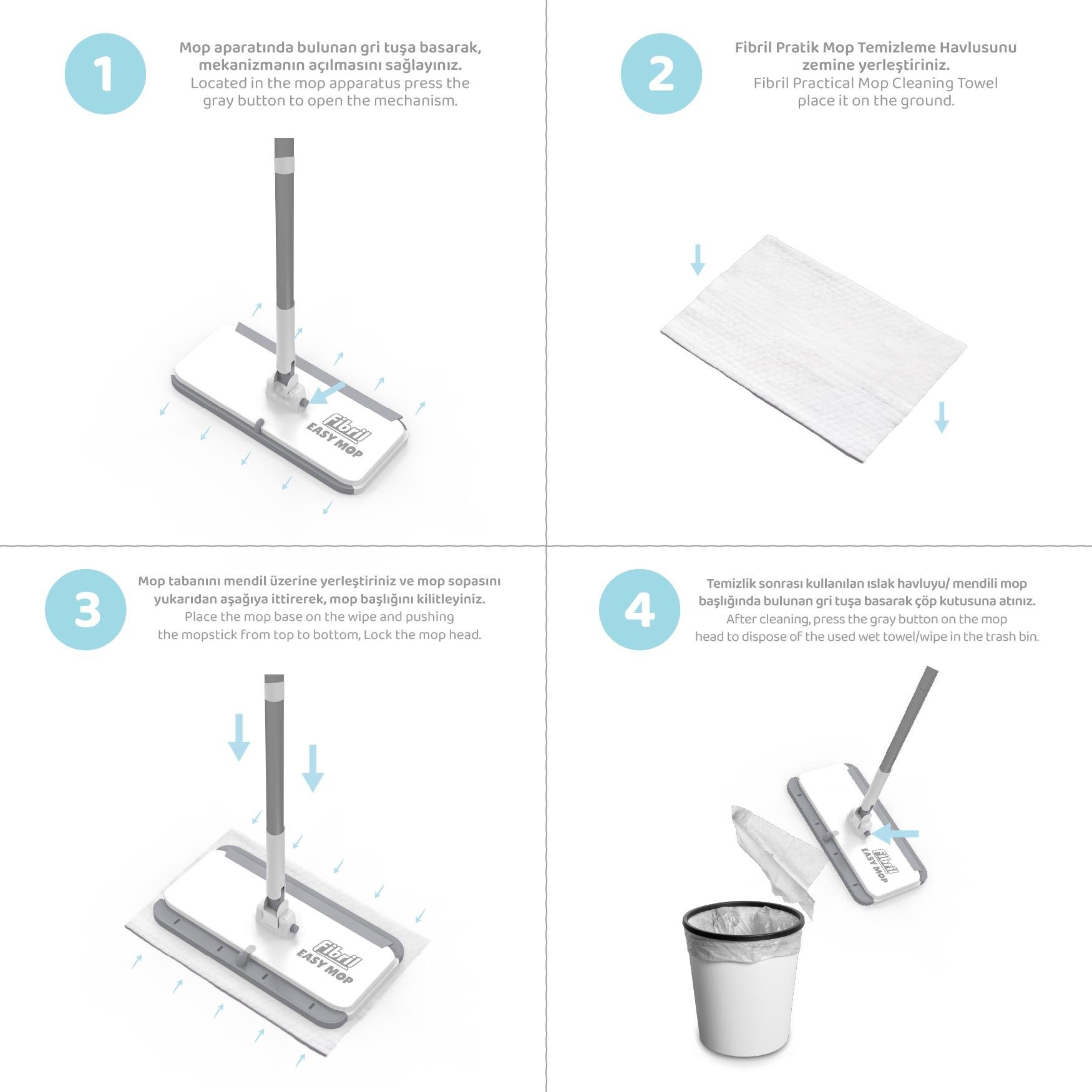 1

Mop aparatında bulunan gri tuşa basarak, mekanizmanın açılmasını sağlayınız.
Located in the mop apparatus press the gray button to open the mechanism.

fibril
EASY MOP

2

Fibril Pratik Mop Temizleme Havlusunu zemine yerleştiriniz.
Fibril Practical Mop Cleaning Towel place it on the ground.

3

Mop tabanını mendil üzerine yerleştiriniz ve mop sopasını yukarıdan aşağıya ittirerek, mop başlığını kilitleyiniz.
Place the mop base on the wipe and pushing the mopstick from top to bottom, Lock the mop head.

fibril
EASY MOP

4

Temizlik sonrası kullanılan ıslak havluyu/ mendili mop başlığında bulunan gri tuşa basarak çöp kutusuna atınız.
After cleaning, press the gray button on the mop head to dispose of the used wet towel/wipe in the trash bin.

fibril
EASY MOP