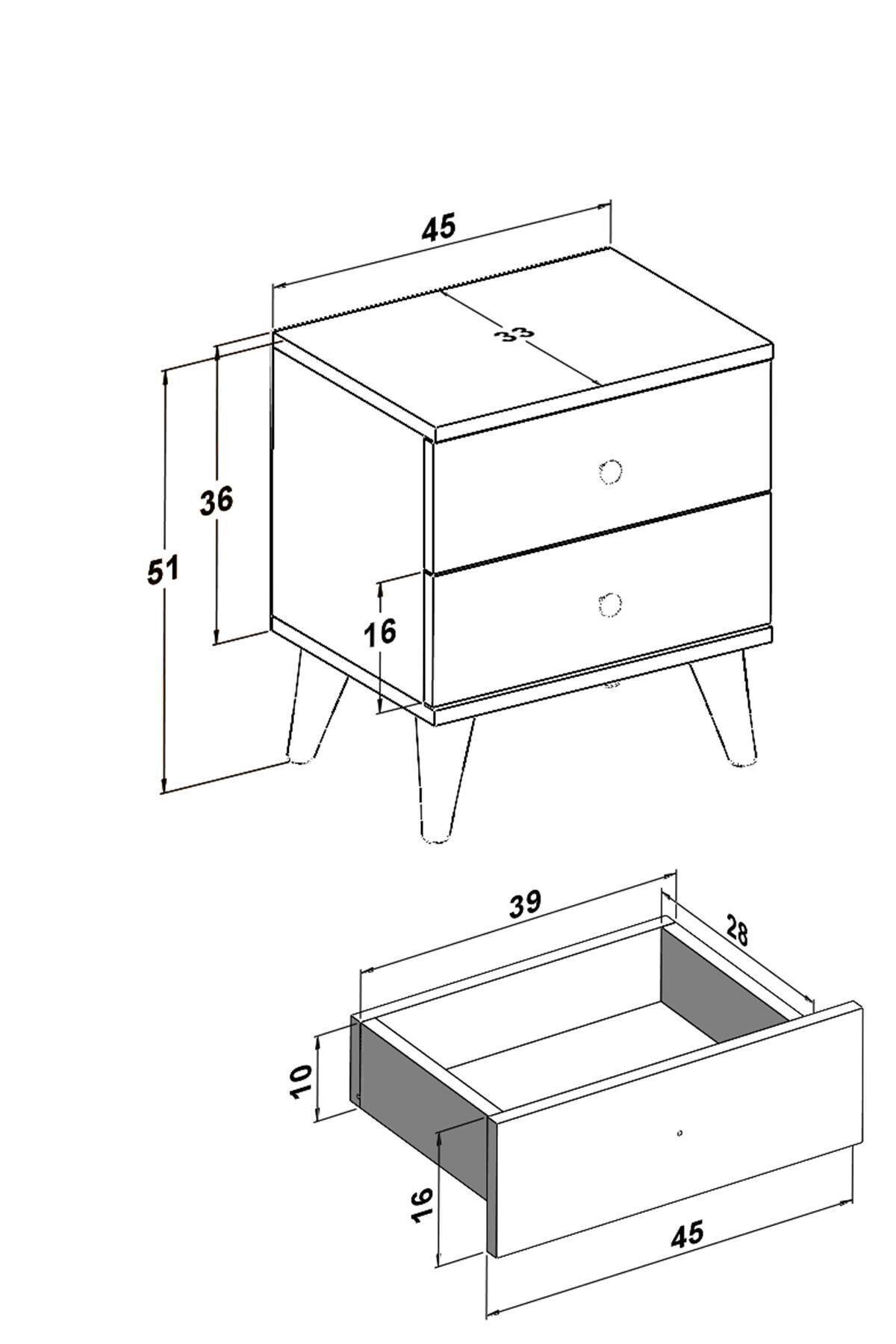 45
33
36
51
16
39
28
10
16
45