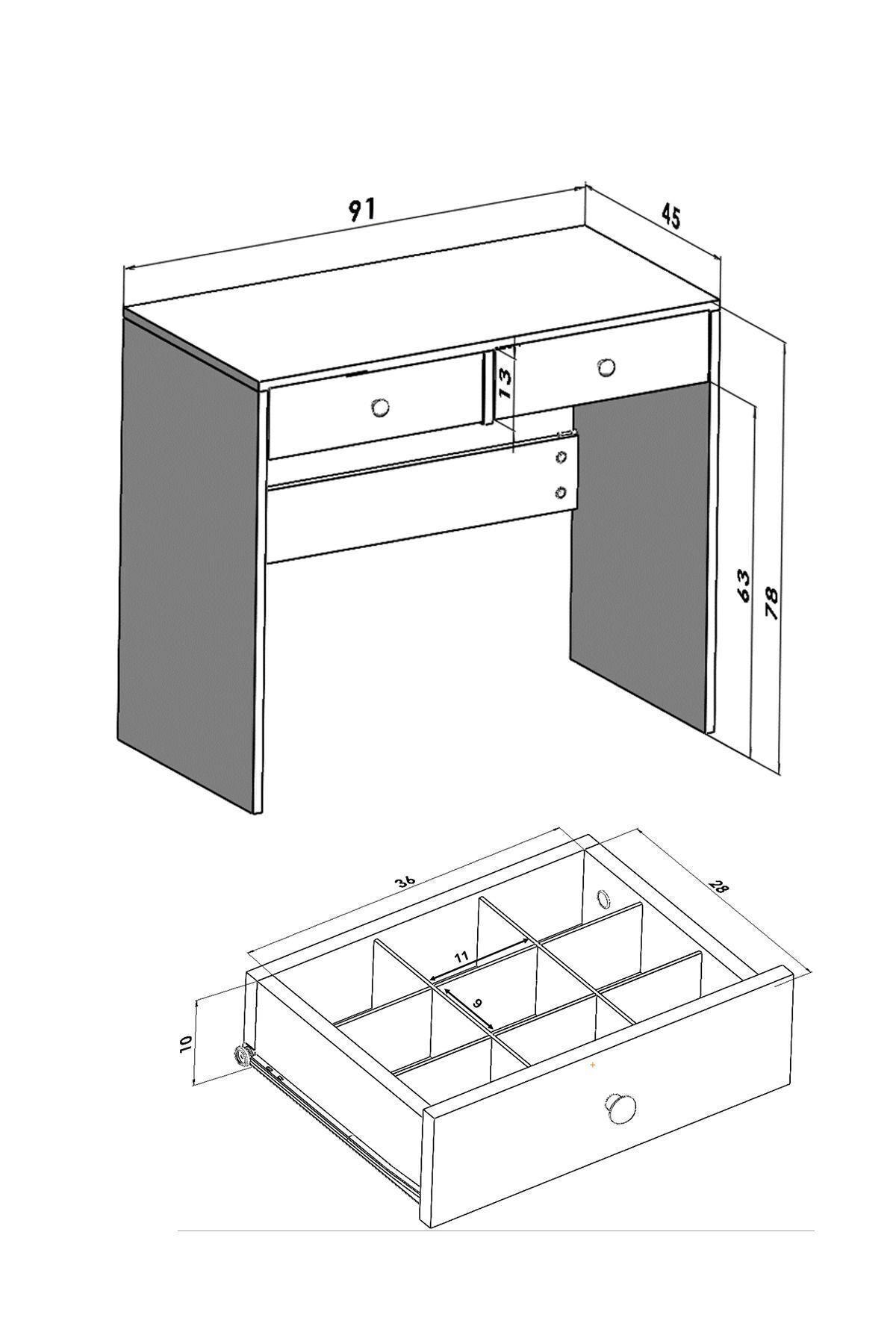 91
45
13
63
78
36
28
11
9
10