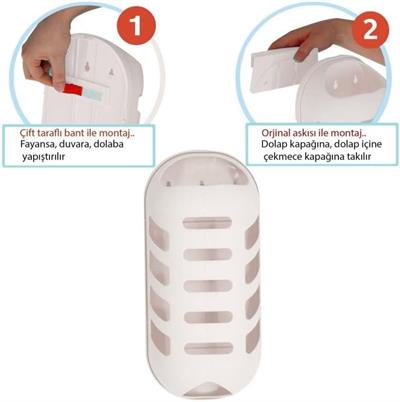 1

Çift taraflı bant ile montaj..
Fayansa, duvara, dolaba yapıştırılır

2

Orjinal askısı ile montaj..
Dolap kapağına, dolap içine çekmece kapağına takılır