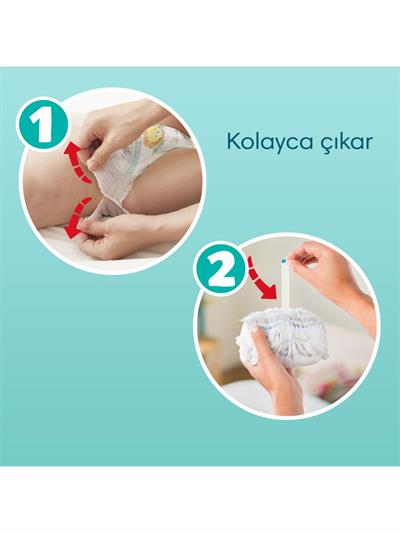 1

Kolayca çıkar

2