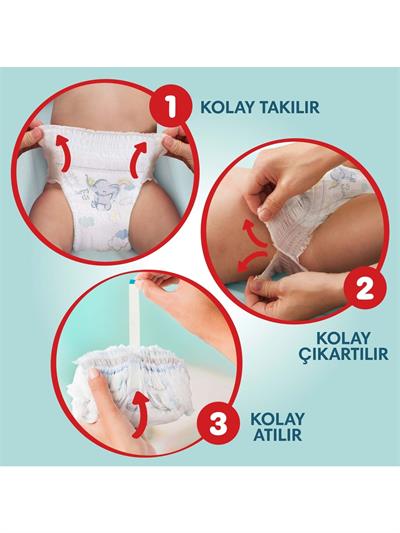 1 KOLAY TAKILIR

2 KOLAY ÇIKARTILIR

3 KOLAY ATILIR