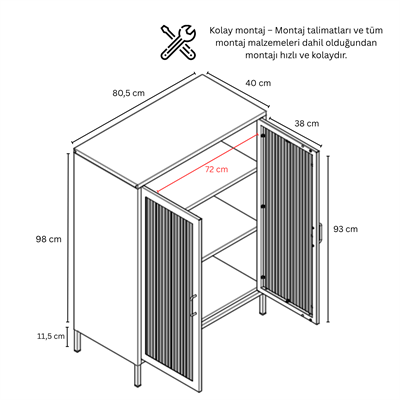 Kolay montaj – Montaj talimatları ve tüm montaj malzemeleri dahil olduğundan montajı hızlı ve kolaydır.

80,5 cm

40 cm

38 cm

72 cm

98 cm

93 cm

11,5 cm