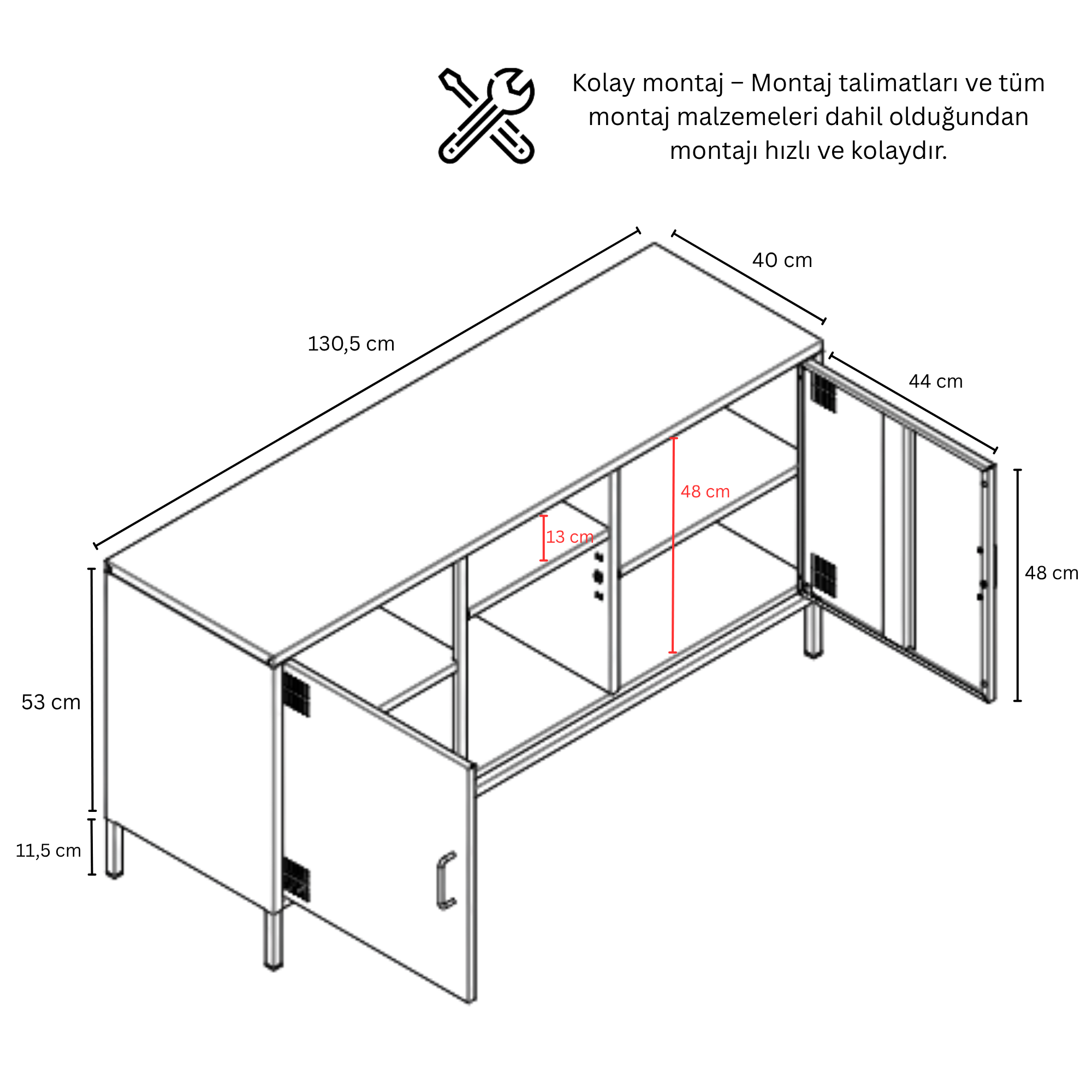 Kolay montaj – Montaj talimatları ve tüm montaj malzemeleri dahil olduğundan montajı hızlı ve kolaydır.

130,5 cm

40 cm

44 cm

48 cm

13 cm

48 cm

53 cm

11,5 cm