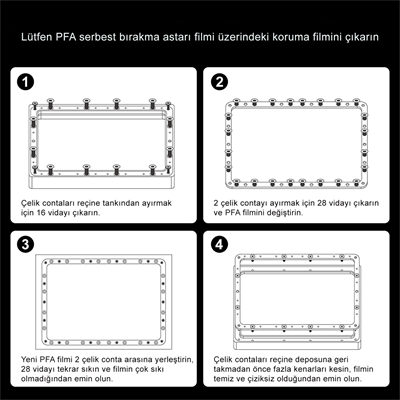 Lütfen PFA serbest bırakma astarı filmi üzerindeki koruma filmini çıkarın

1

Çelik contaları reçine tankından ayırmak için 16 vidayı çıkarın.

2

2 çelik contayı ayırmak için 28 vidayı çıkarın ve PFA filmini değiştirin.

3

Yeni PFA filmi 2 çelik conta arasına yerleştirin, 28 vidayı tekrar sıkın ve filmin çok sıkı olmadığından emin olun.

4

Çelik contaları reçine deposuna geri takmadan önce fazla kenarları kesin, filmin temiz ve çiziksiz olduğundan emin olun.