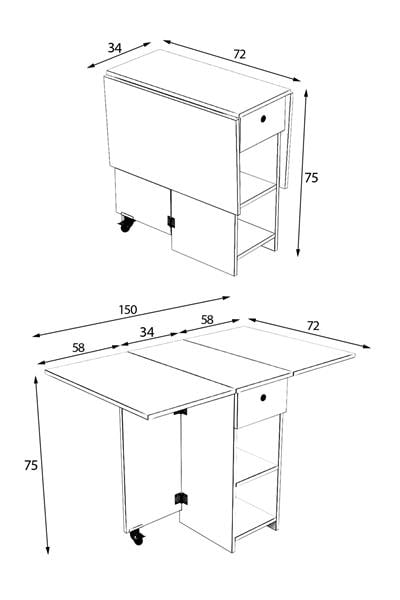 34
72
75
150
58
34
58
72
75