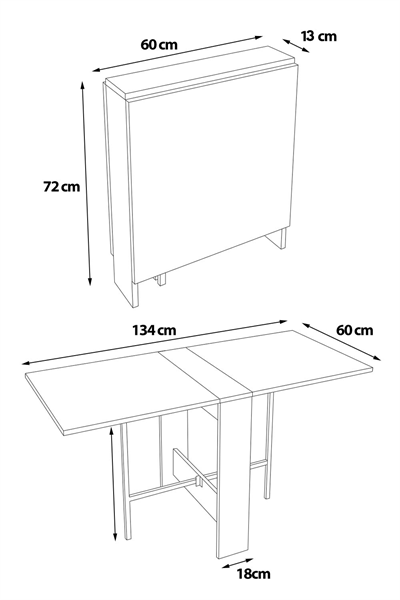 60 cm
13 cm
72 cm
134 cm
60 cm
18cm