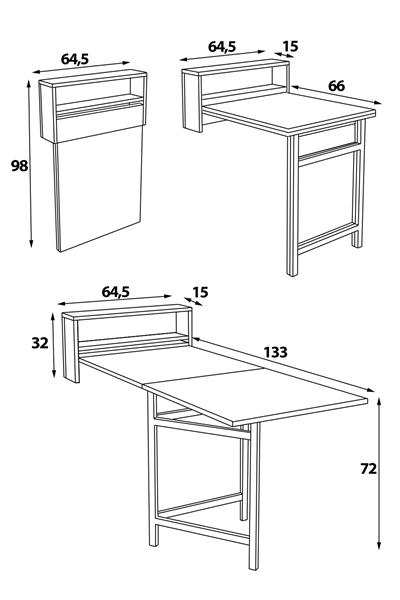 64,5

98

64,5

15

66

64,5

15

32

133

72