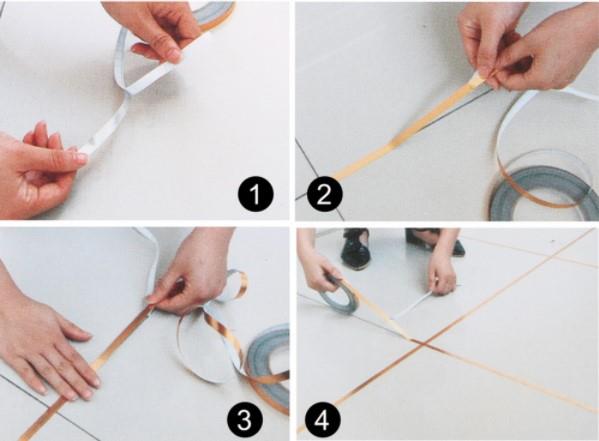 1
2
3
4