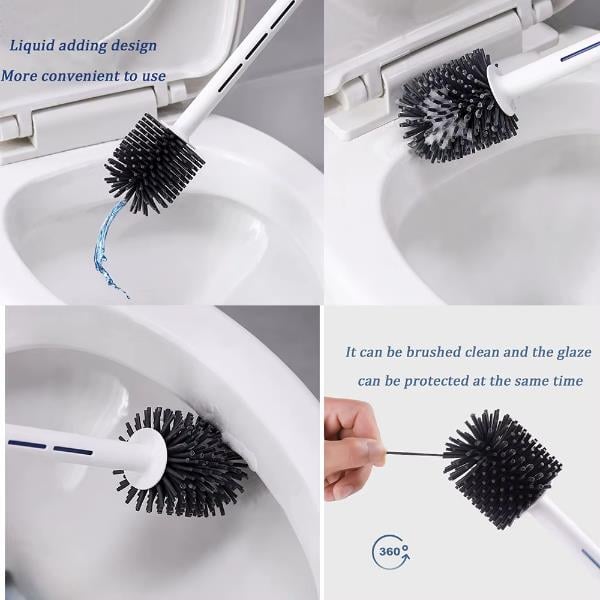 Liquid adding design
More convenient to use

It can be brushed clean and the glaze can be protected at the same time

360°