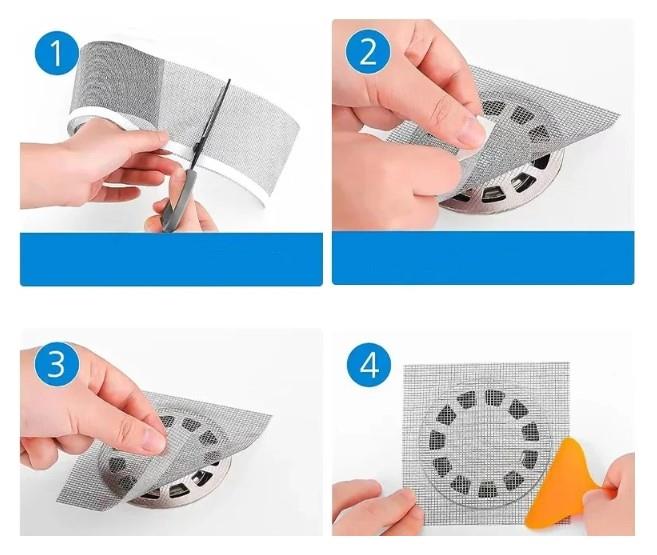 1

2

3

4