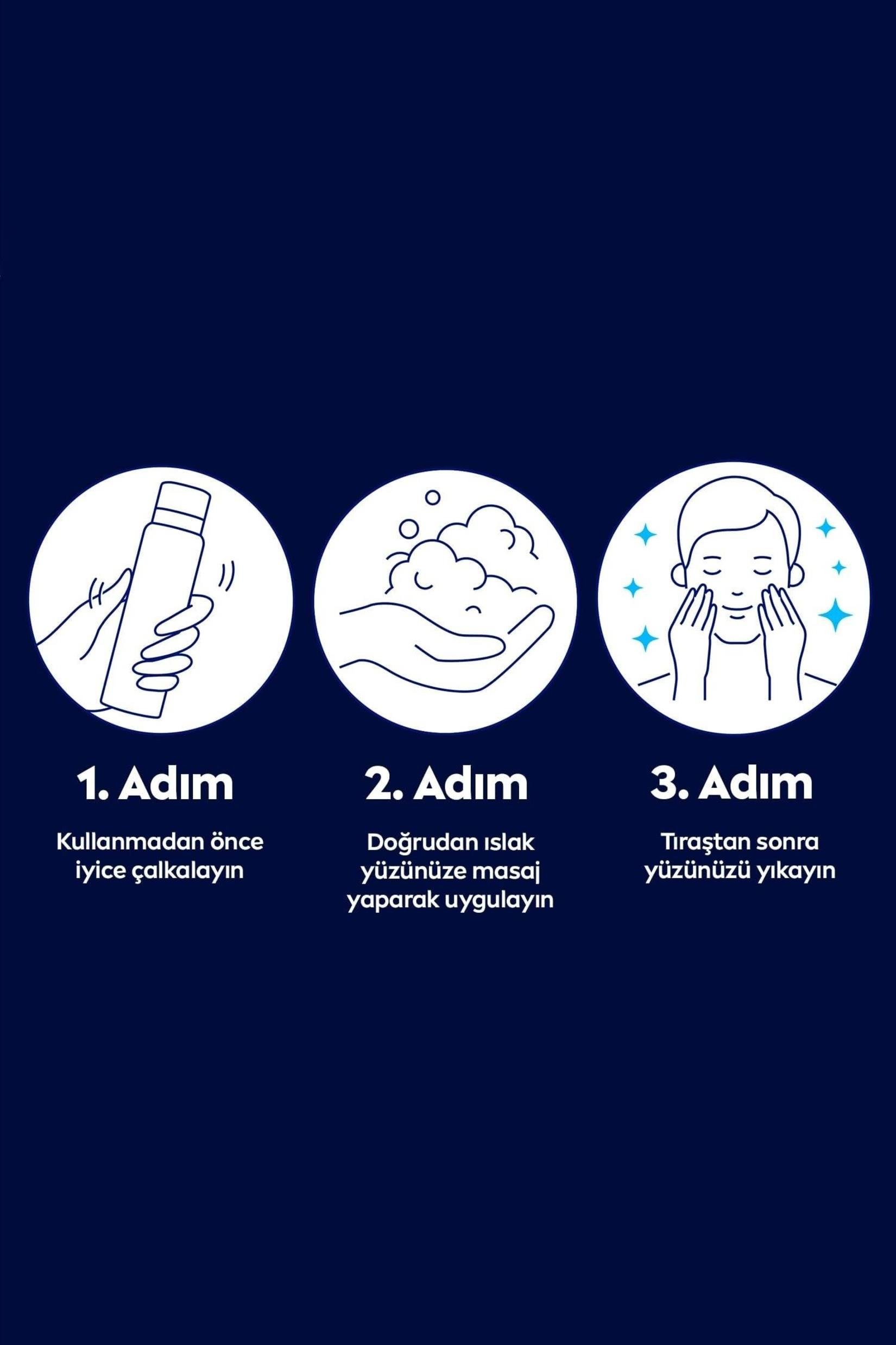 1. Adım

Kullanmadan önce iyice çalkalayın

2. Adım

Doğrudan ıslak yüzünüze masaj yaparak uygulayın

3. Adım

Tıraştan sonra yüzünüzü yıkayın