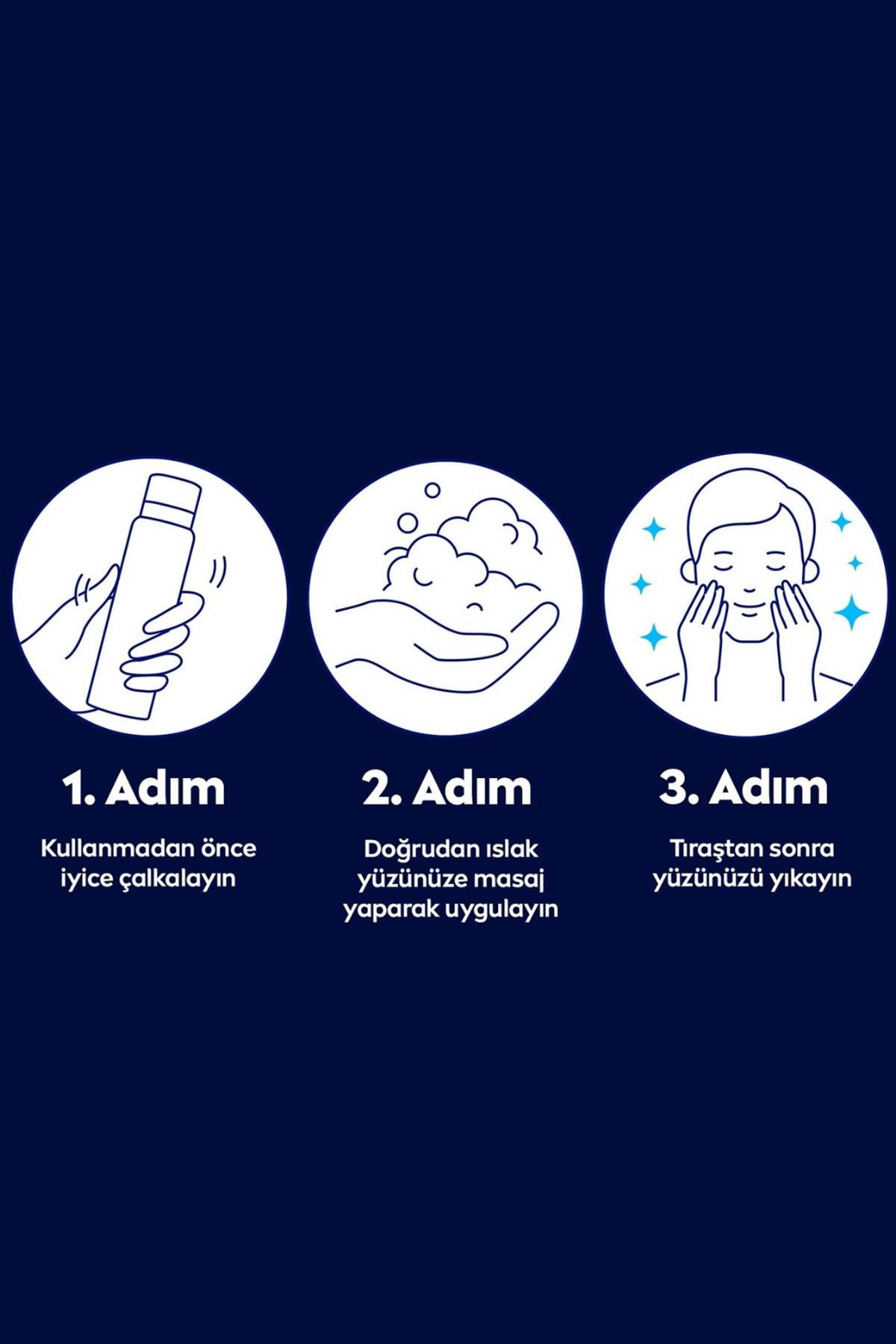 1. Adım

Kullanmadan önce iyice çalkalayın

2. Adım

Doğrudan ıslak yüzünüze masaj yaparak uygulayın

3. Adım

Tıraştan sonra yüzünüzü yıkayın