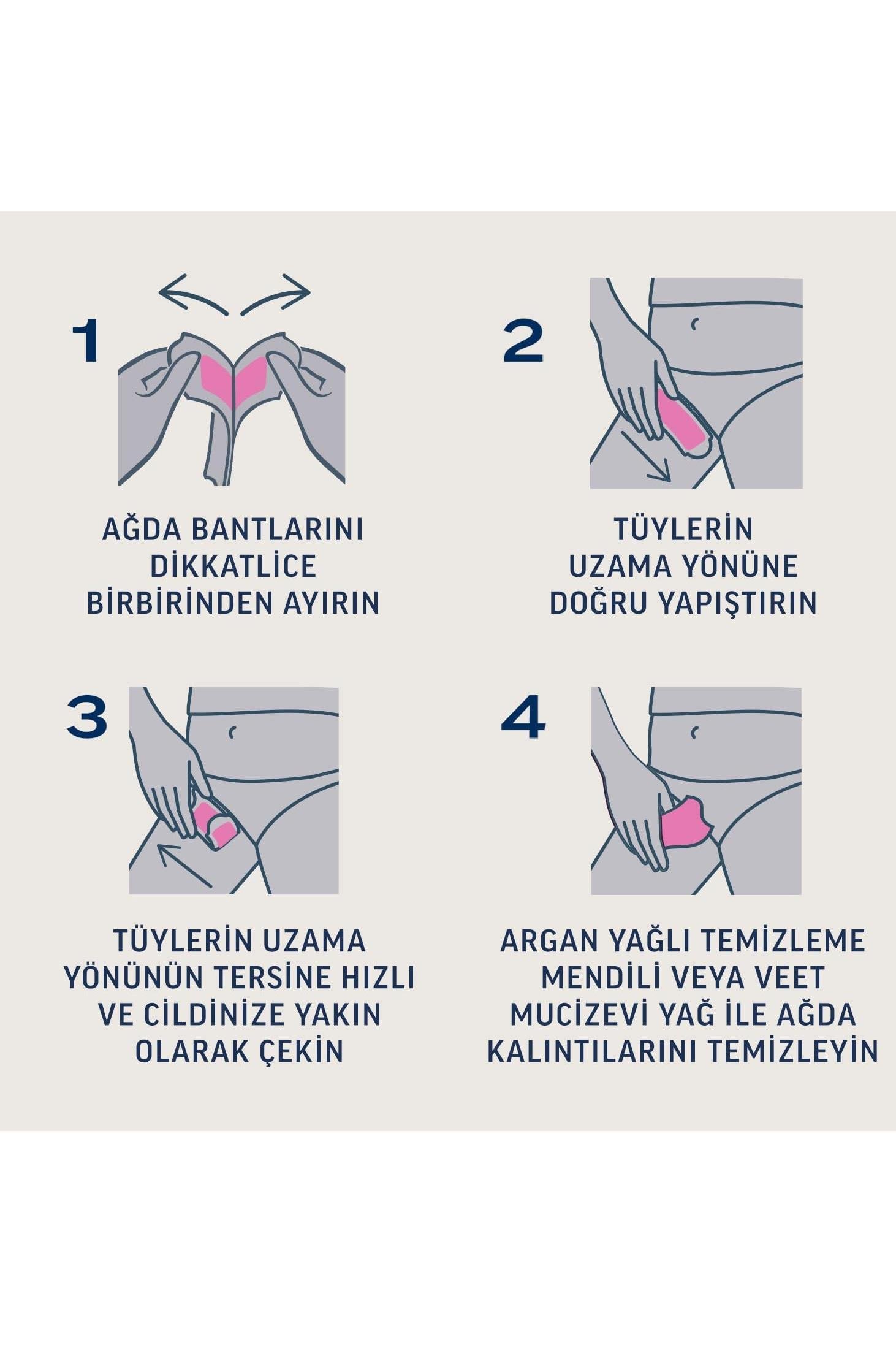 1

AĞDA BANTLARINI DİKKATLİCE BİRBİRİNDEN AYIRIN

2

TÜYLERİN UZAMA YÖNÜNE DOĞRU YAPIŞTIRIN

3

TÜYLERİN UZAMA YÖNÜNÜN TERSİNE HIZLI VE CİLDİNİZE YAKIN OLARAK ÇEKİN

4

ARGAN YAĞLI TEMİZLEME MENDİLİ VEYA VEET MUCİZEVİ YAĞ İLE AĞDA KALINTILARINI TEMİZLEYİN