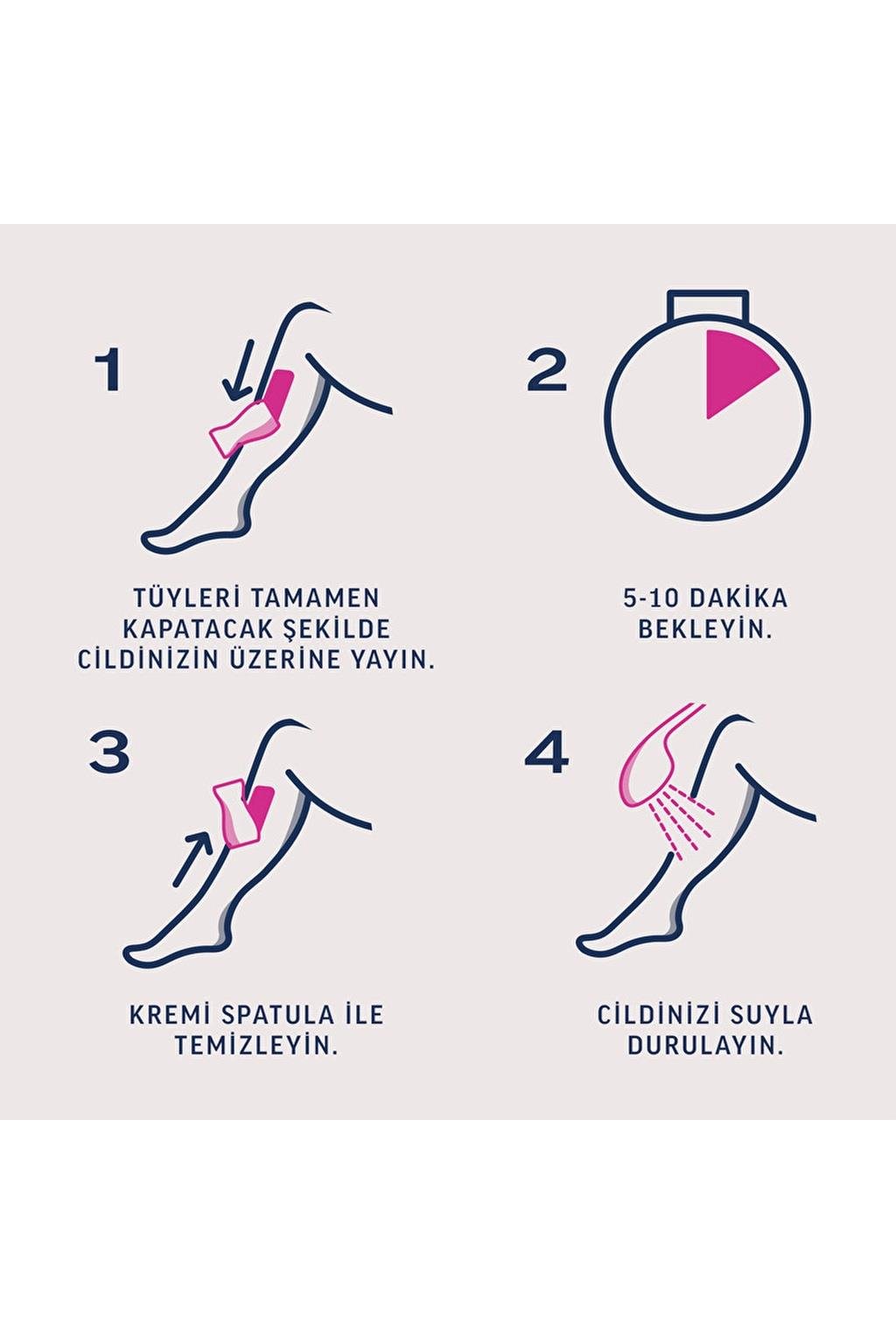 1

TÜYLERİ TAMAMEN KAPATACAK ŞEKİLDE CİLDİNİZİN ÜZERİNE YAYIN.

2

5-10 DAKİKA BEKLEYİN.

3

KREMİ SPATULA İLE TEMİZLEYİN.

4

CİLDİNİZİ SUYLA DURULAYIN.