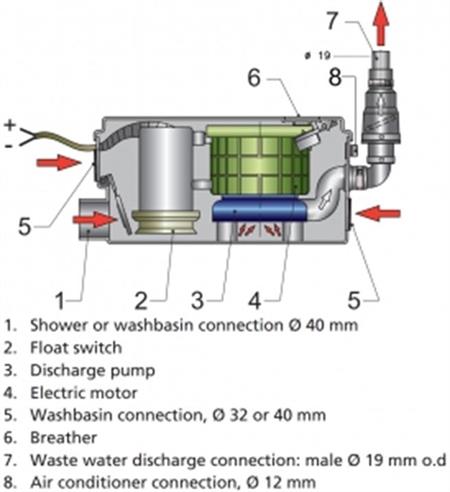 7

ø 19

6

8

+

-

5

1

2

3

4

5

1. Shower or washbasin connection Ø 40 mm
2. Float switch
3. Discharge pump
4. Electric motor
5. Washbasin connection, Ø 32 or 40 mm
6. Breather
7. Waste water discharge connection: male Ø 19 mm o.d
8. Air conditioner connection, Ø 12 mm