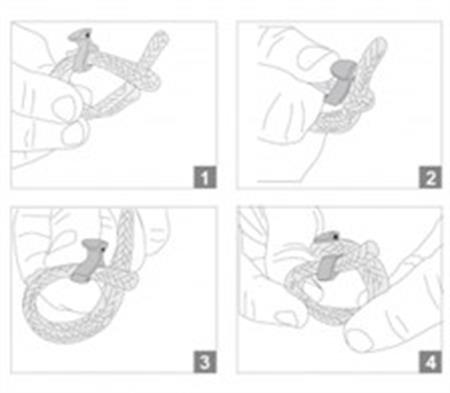 1

2

3

4