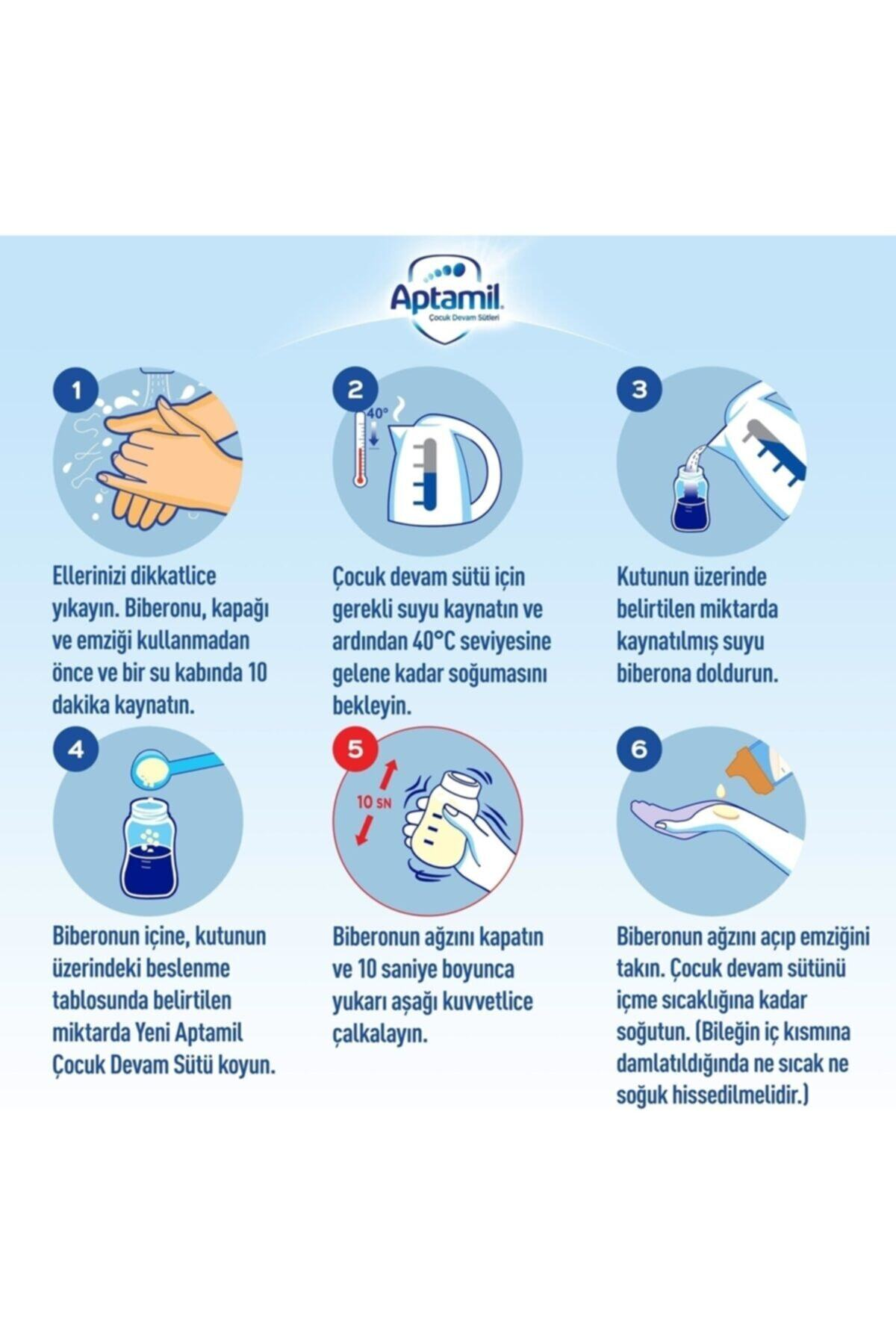 Aptamil
Çocuk Devam Sütleri

1

Ellerinizi dikkatlice yıkayın. Biberonu, kapağı ve emziği kullanmadan önce ve bir su kabında 10 dakika kaynatın.

2

40°

Çocuk devam sütü için gerekli suyu kaynatın ve ardından 40°C seviyesine gelene kadar soğumasını bekleyin.

3

Kutunun üzerinde belirtilen miktarda kaynatılmış suyu biberona doldurun.

4

Biberonun içine, kutunun üzerindeki beslenme tablosunda belirtilen miktarda Yeni Aptamil Çocuk Devam Sütü koyun.

5

10 SN

Biberonun ağzını kapatın ve 10 saniye boyunca yukarı aşağı kuvvetlice çalkalayın.

6

Biberonun ağzını açıp emziğini takın. Çocuk devam sütünü içme sıcaklığına kadar soğutun. (Bileğin iç kısmına damlatıldığında ne sıcak ne soğuk hissedilmelidir.)