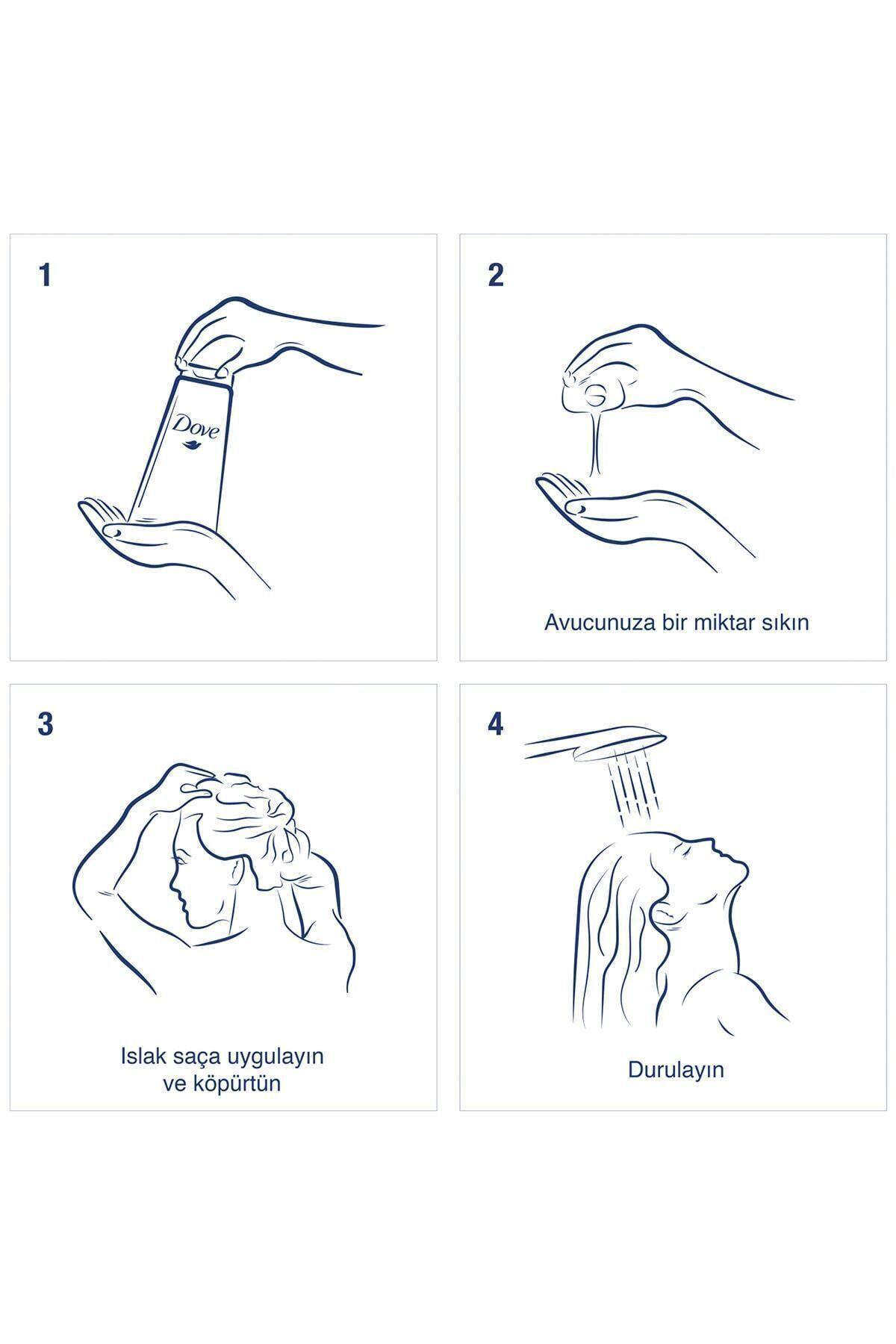 1

Dove

2

Avucunuza bir miktar sıkın

3

Islak saça uygulayın ve köpürtün

4

Durulayın