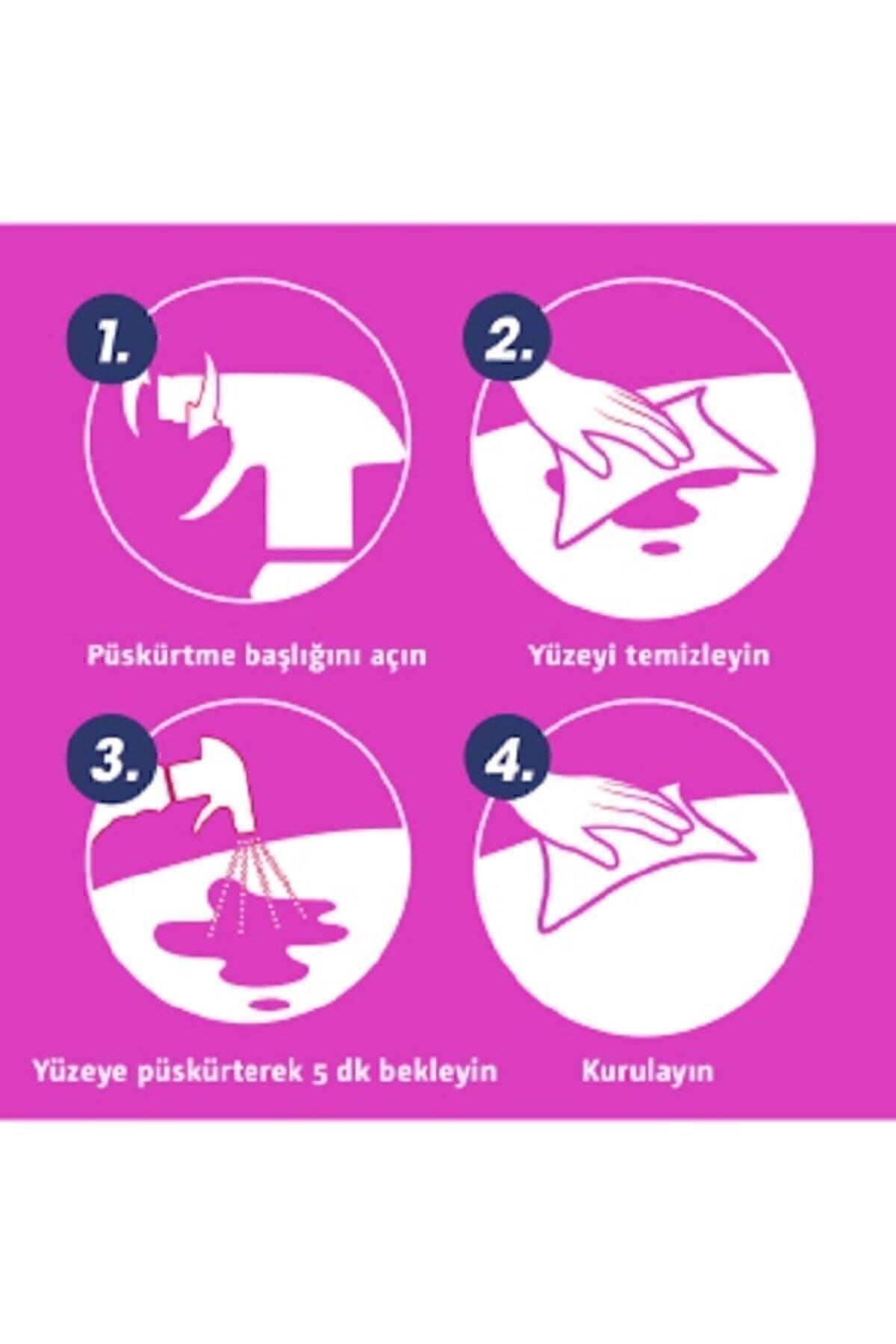 1.

Püskürtme başlığını açın

2.

Yüzeyi temizleyin

3.

Yüzeye püskürterek 5 dk bekleyin

4.

Kurulayın