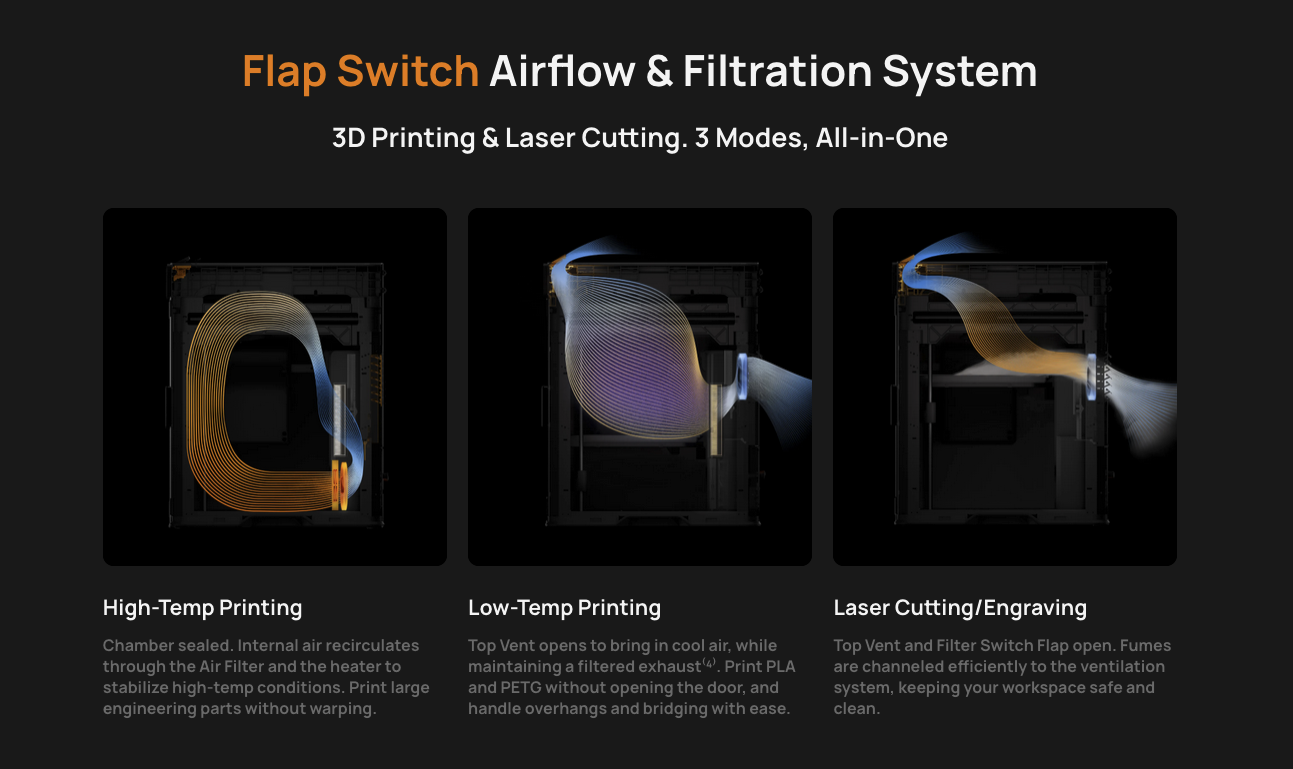 Flap Switch Airflow & Filtration System

3D Printing & Laser Cutting. 3 Modes, All-in-One

High-Temp Printing

Chamber sealed. Internal air recirculates through the Air Filter and the heater to stabilize high-temp conditions. Print large engineering parts without warping.

Low-Temp Printing

Top Vent opens to bring in cool air, while maintaining a filtered exhaust$^{(4)}$. Print PLA and PETG without opening the door, and handle overhangs and bridging with ease.

Laser Cutting/Engraving

Top Vent and Filter Switch Flap open. Fumes are channeled efficiently to the ventilation system, keeping your workspace safe and clean.