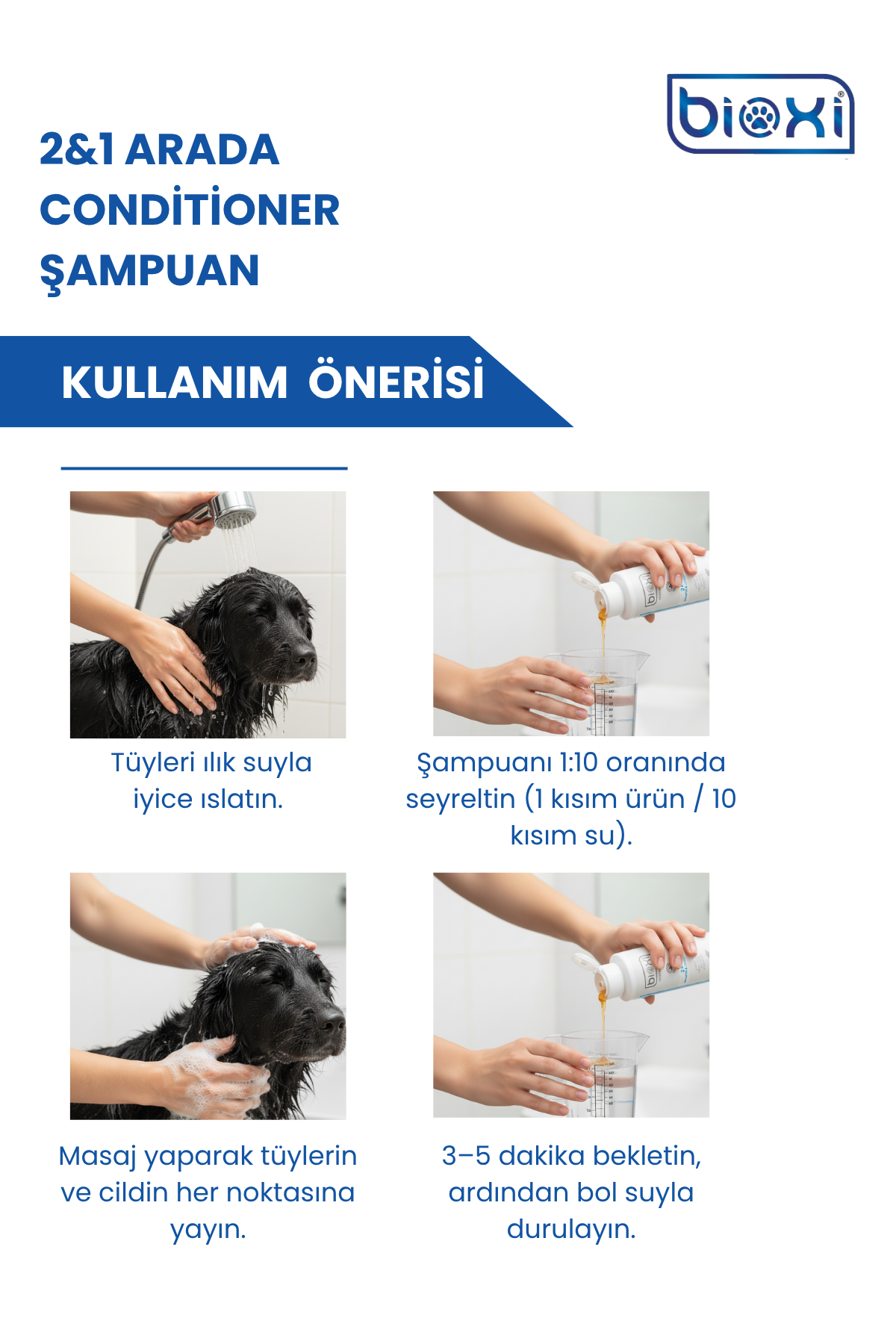 bioxi

2&1 ARADA CONDİTİONER ŞAMPUAN

KULLANIM ÖNERİSİ

Tüyleri ılık suyla iyice ıslatın.

Şampuanı 1:10 oranında seyreltin (1 kısım ürün / 10 kısım su).

Masaj yaparak tüylerin ve cildin her noktasına yayın.

3–5 dakika bekletin, ardından bol suyla durulayın.