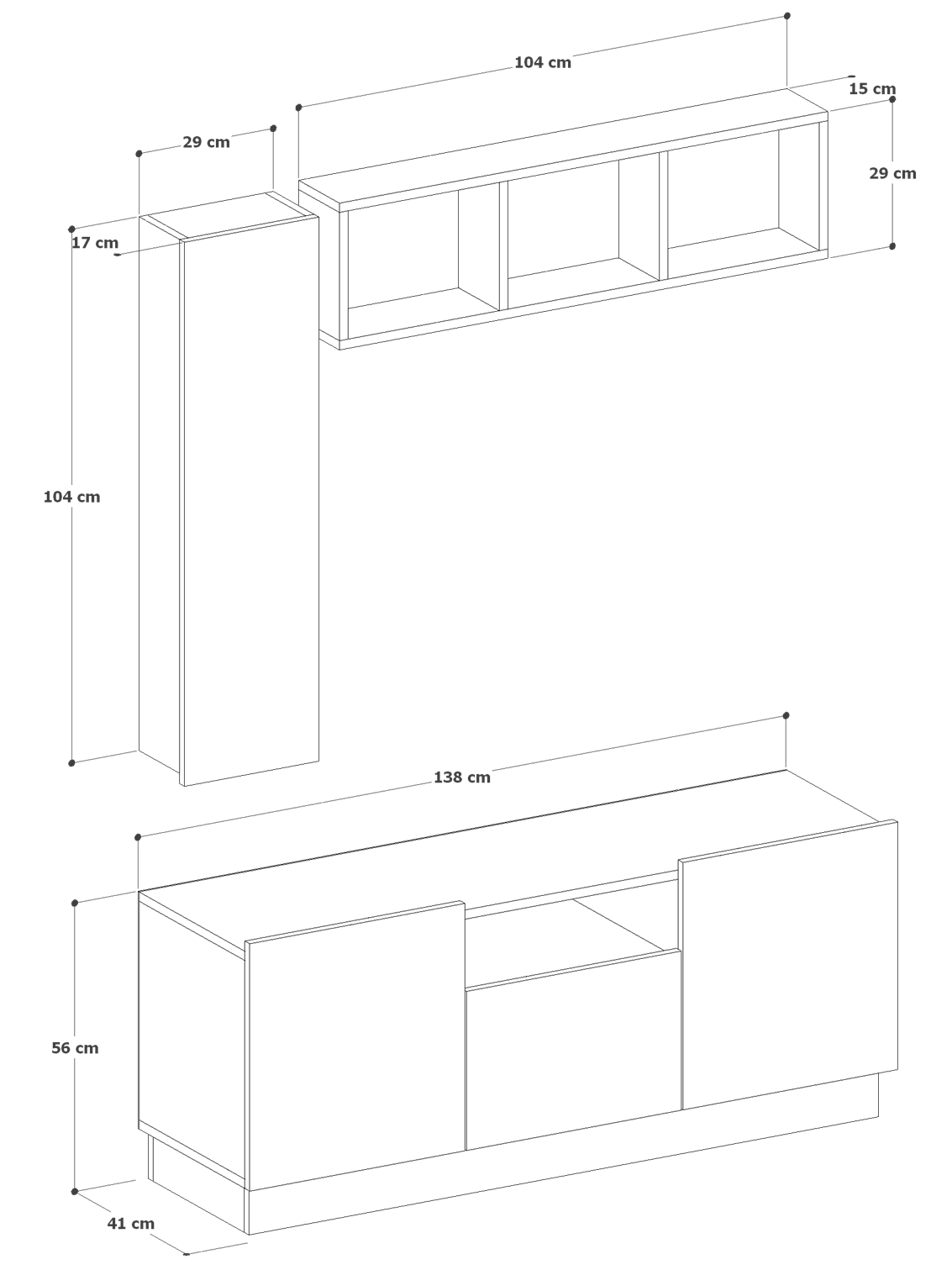 104 cm
15 cm
29 cm
29 cm
17 cm
104 cm
138 cm
56 cm
41 cm