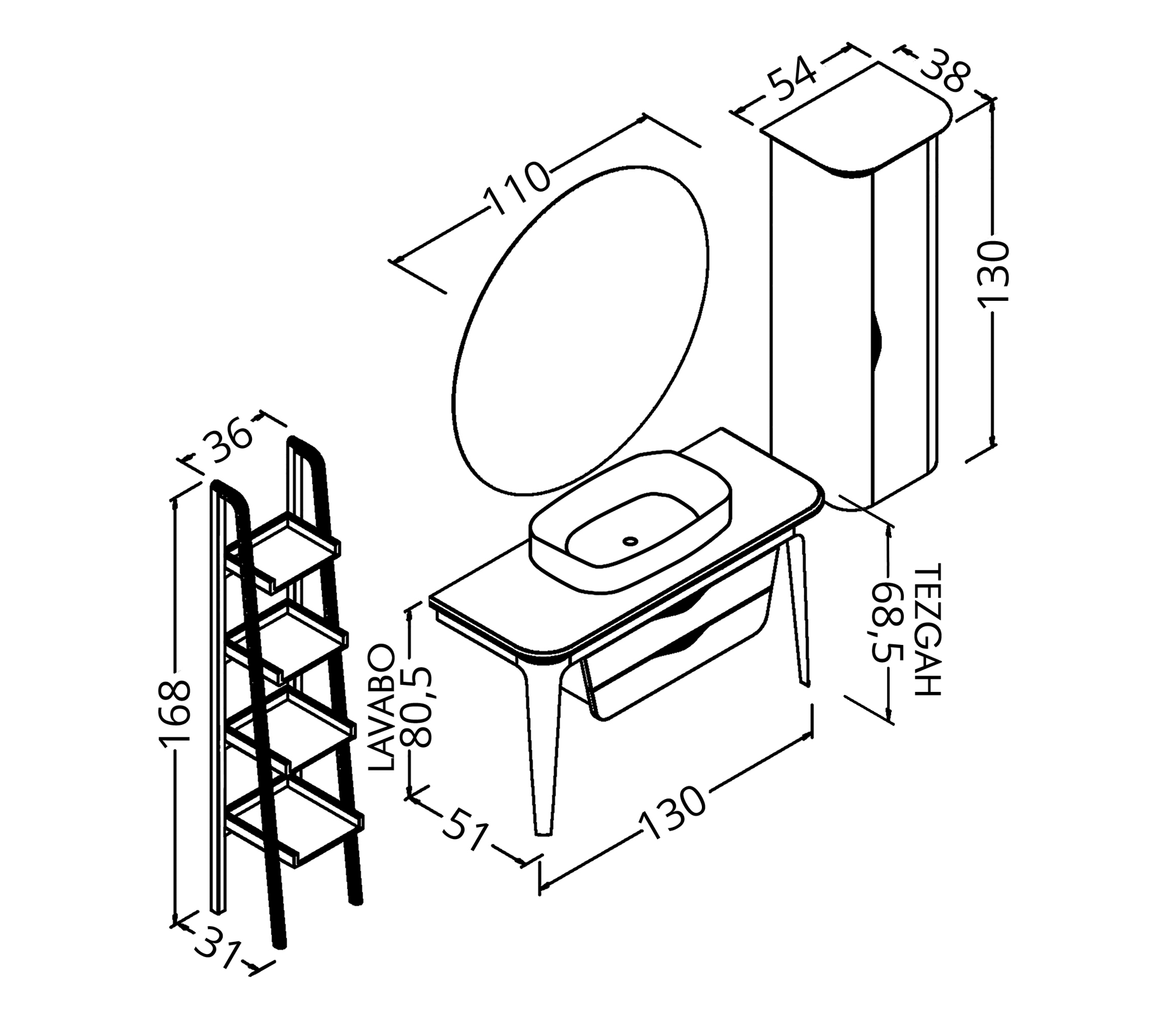 54
38
110
130
36
168
31
LAVABO
80,5
51
130
TEZGAH
68,5