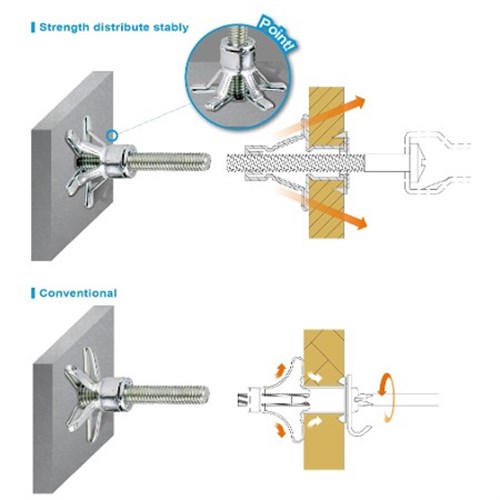 Strength distribute stably

Point!

Conventional