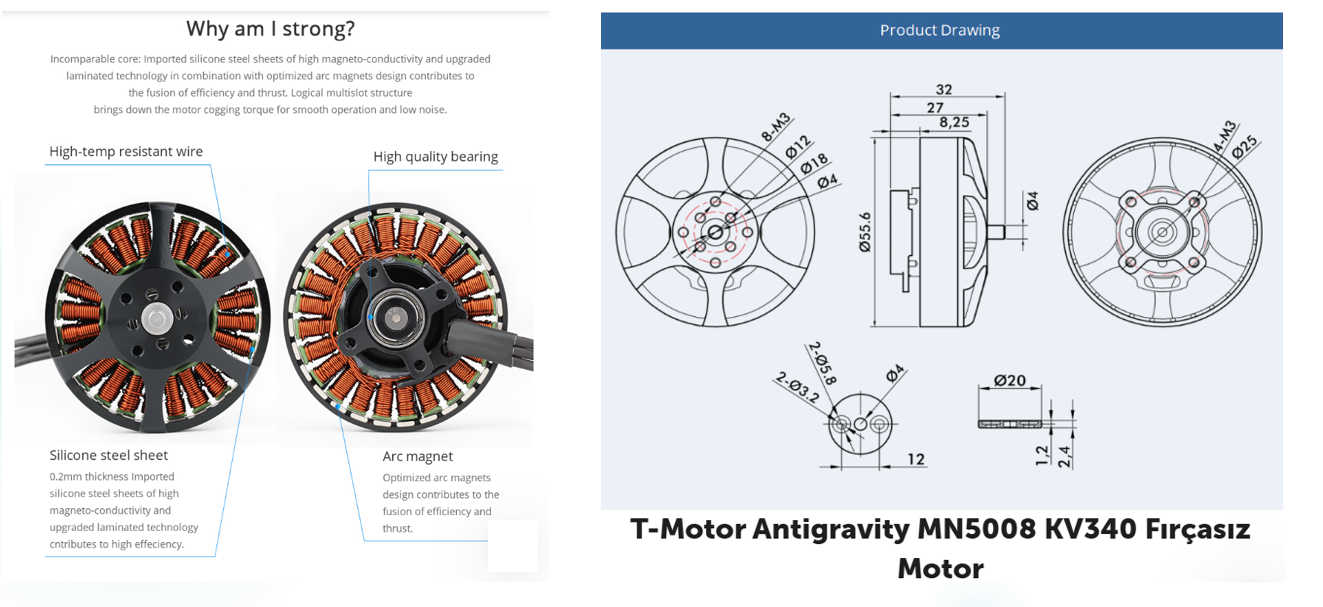 Why am I strong?

Incomparable core: Imported silicone steel sheets of high magneto-conductivity and upgraded laminated technology in combination with optimized arc magnets design contributes to the fusion of efficiency and thrust. Logical multislot structure brings down the motor cogging torque for smooth operation and low noise.

High-temp resistant wire

High quality bearing

Silicone steel sheet
0.2mm thickness Imported silicone steel sheets of high magneto-conductivity and upgraded laminated technology cntributes to high effeciency.

Arc magnet
Optimized arc magnets design contributes to the fusion of efficiency and thrust.

Product Drawing

8-M3
Ø12
Ø18
Ø4
32
27
8,25
Ø55.6
Ø4
4-M3
Ø25
2-Ø5.8
2-Ø3.2
Ø4
12
Ø20
1,2
2,4

T-Motor Antigravity MN5008 KV340 Fırçasız Motor