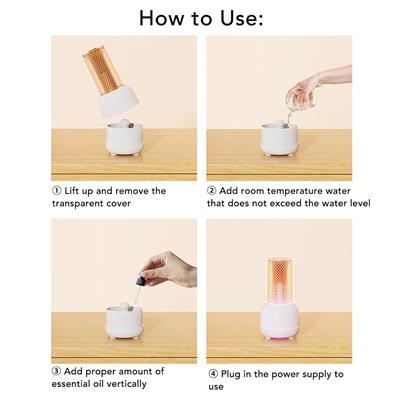 How to Use:

① Lift up and remove the transparent cover

② Add room temperature water that does not exceed the water level

③ Add proper amount of essential oil vertically

④ Plug in the power supply to use