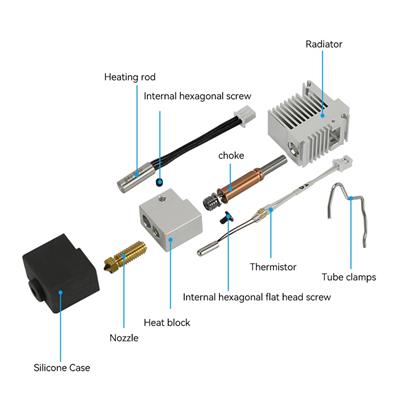 Radiator

Heating rod

Internal hexagonal screw

choke

Thermistor

Tube clamps

Internal hexagonal flat head screw

Heat block

Nozzle

Silicone Case