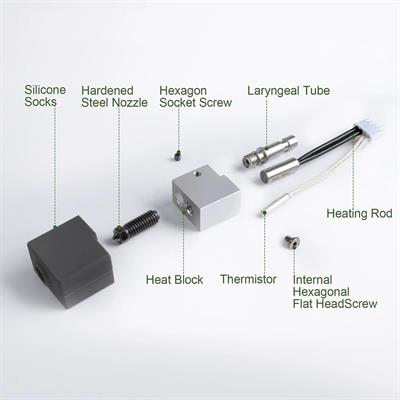 Silicone Socks

Hardened Steel Nozzle

Hexagon Socket Screw

Laryngeal Tube

Heating Rod

Heat Block

Thermistor

Internal Hexagonal Flat HeadScrew