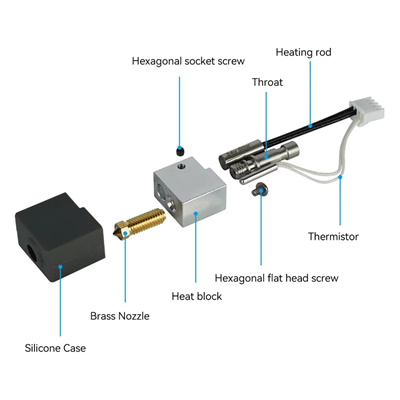 Heating rod

Hexagonal socket screw

Throat

Thermistor

Hexagonal flat head screw

Heat block

Brass Nozzle

Silicone Case