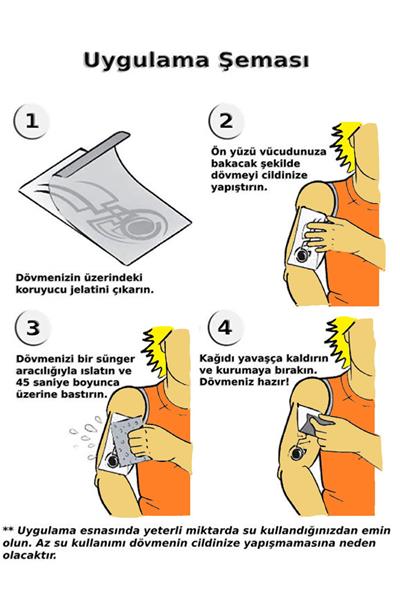 Uygulama Şeması

1

Dövmenizin üzerindeki koruyucu jelatini çıkarın.

2

Ön yüzü vücudunuza bakacak şekilde dövmeyi cildinize yapıştırın.

3

Dövmenizi bir sünger aracılığıyla ıslatın ve 45 saniye boyunca üzerine bastırın.

4

Kağıdı yavaşça kaldırın ve kurumaya bırakın. Dövmeniz hazır!

** Uygulama esnasında yeterli miktarda su kullandığınızdan emin olun. Az su kullanımı dövmenin cildinize yapışmamasına neden olacaktır.