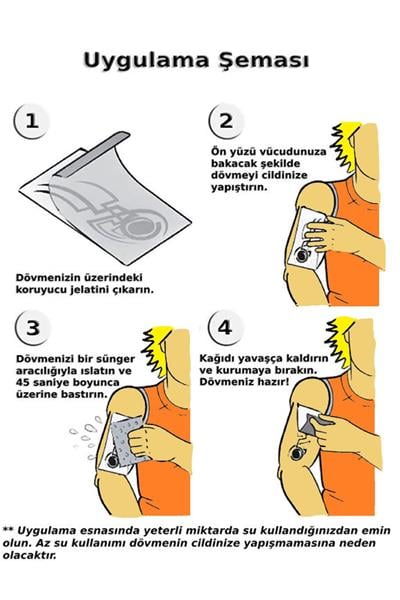 Uygulama Şeması

1

Dövmenizin üzerindeki koruyucu jelatini çıkarın.

2

Ön yüzü vücudunuza bakacak şekilde dövmeyi cildinize yapıştırın.

3

Dövmenizi bir sünger aracılığıyla ıslatın ve 45 saniye boyunca üzerine bastırın.

4

Kağıdı yavaşça kaldırın ve kurumaya bırakın. Dövmeniz hazır!

** Uygulama esnasında yeterli miktarda su kullandığınızdan emin olun. Az su kullanımı dövmenin cildinize yapışmamasına neden olacaktır.