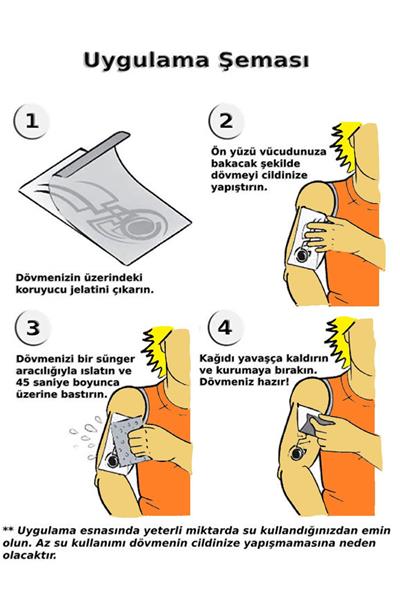 Uygulama Şeması

1

Dövmenizin üzerindeki koruyucu jelatini çıkarın.

2

Ön yüzü vücudunuza bakacak şekilde dövmeyi cildinize yapıştırın.

3

Dövmenizi bir sünger aracılığıyla ıslatın ve 45 saniye boyunca üzerine bastırın.

4

Kağıdı yavaşça kaldırın ve kurumaya bırakın. Dövmeniz hazır!

** Uygulama esnasında yeterli miktarda su kullandığınızdan emin olun. Az su kullanımı dövmenin cildinize yapışmamasına neden olacaktır.