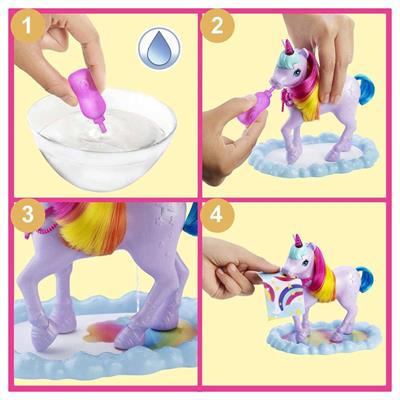 1
2
3
4