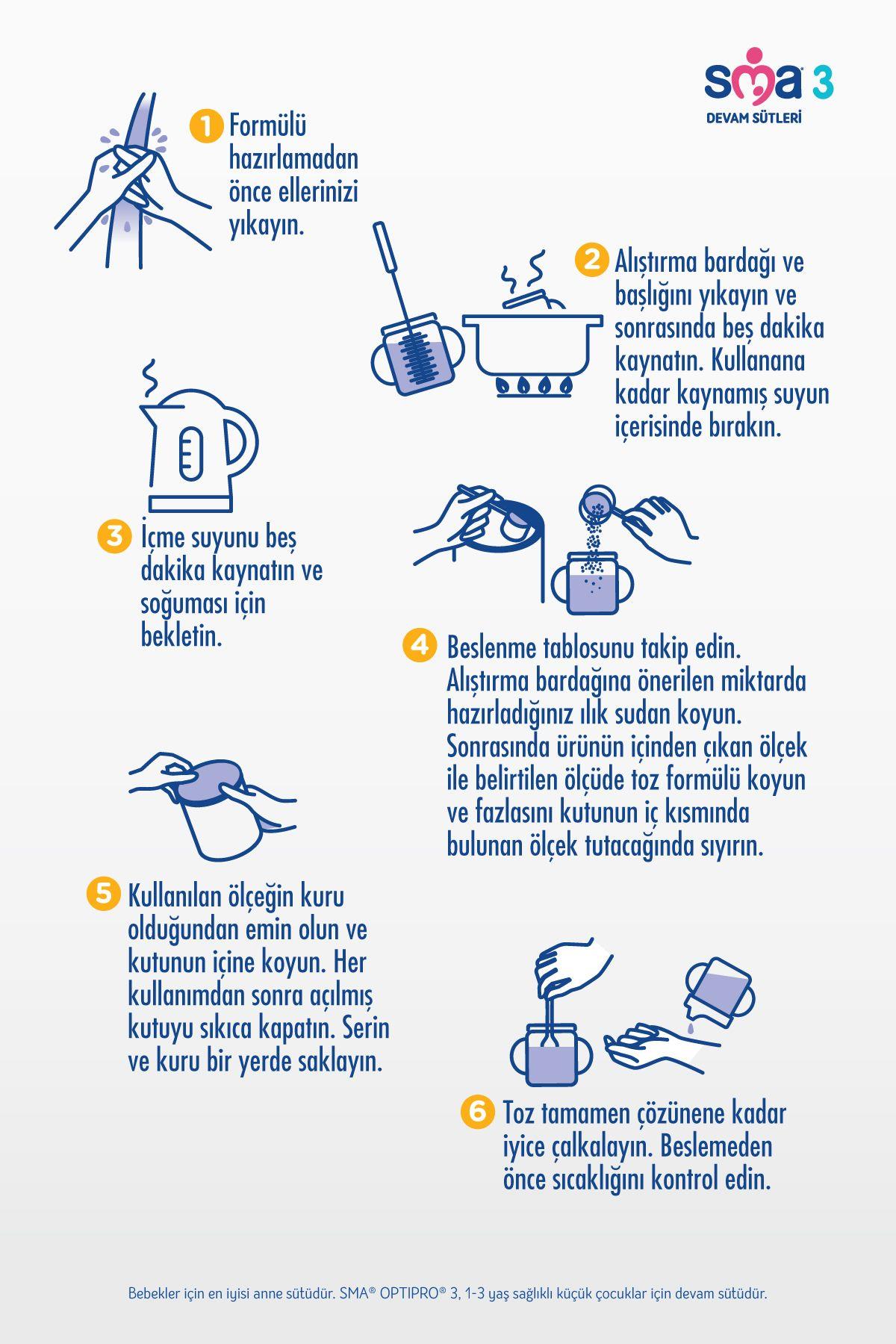 sma® 3
DEVAM SÜTLERİ

1 Formülü hazırlamadan önce ellerinizi yıkayın.

2 Alıştırma bardağı ve başlığını yıkayın ve sonrasında beş dakika kaynatın. Kullanana kadar kaynamış suyun içerisinde bırakın.

3 İçme suyunu beş dakika kaynatın ve soğuması için bekletin.

4 Beslenme tablosunu takip edin. Alıştırma bardağına önerilen miktarda hazırladığınız ılık sudan koyun. Sonrasında ürünün içinden çıkan ölçek ile belirtilen ölçüde toz formülü koyun ve fazlasını kutunun iç kısmında bulunan ölçek tutacağında sıyırın.

5 Kullanılan ölçeğin kuru olduğundan emin olun ve kutunun içine koyun. Her kullanımdan sonra açılmış kutuyu sıkıca kapatın. Serin ve kuru bir yerde saklayın.

6 Toz tamamen çözünene kadar iyice çalkalayın. Beslemeden önce sıcaklığını kontrol edin.

Bebekler için en iyisi anne sütüdür. SMA® OPTIPRO® 3, 1-3 yaş sağlıklı küçük çocuklar için devam sütüdür.