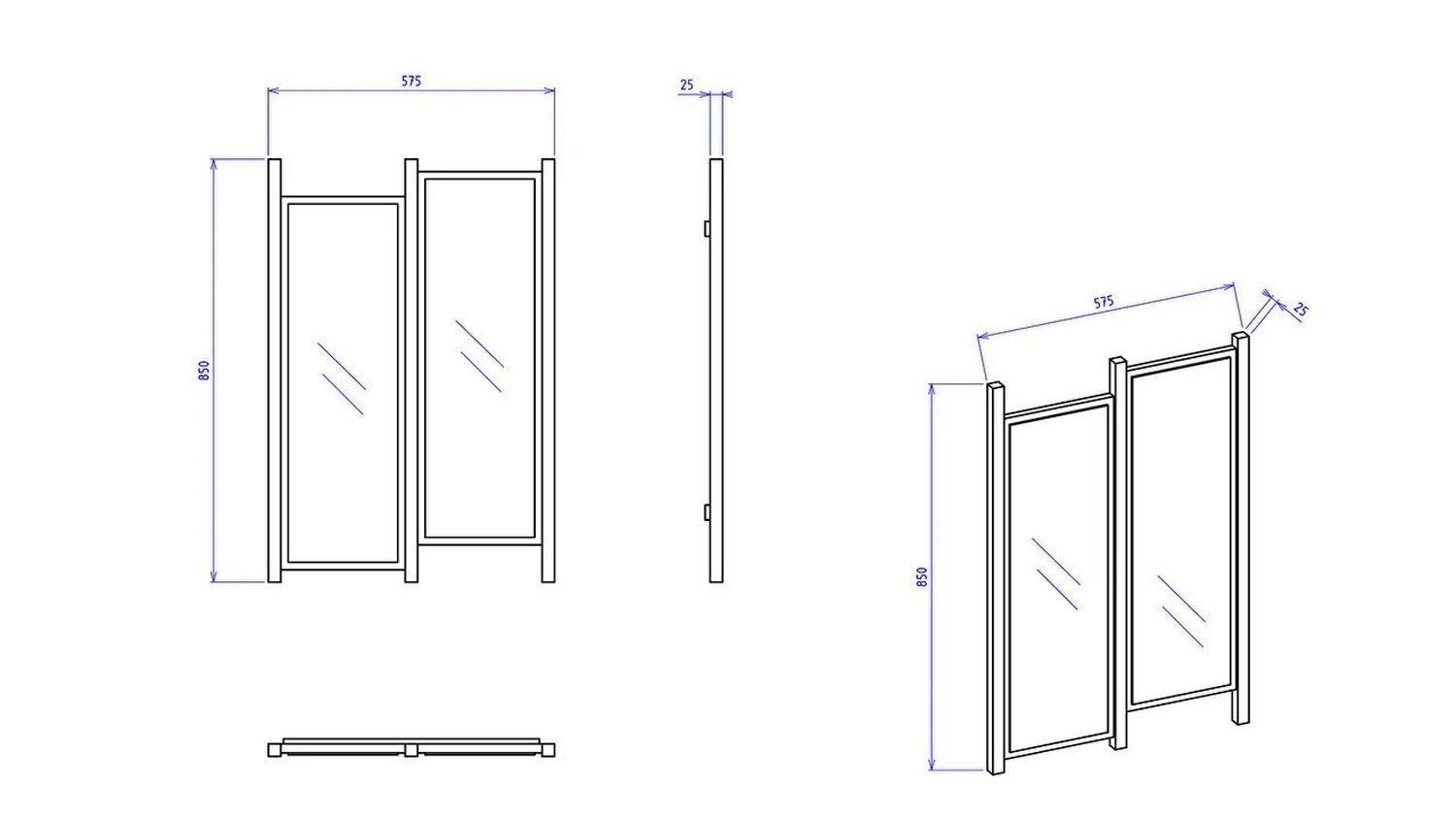 575

25

850

575

25

850