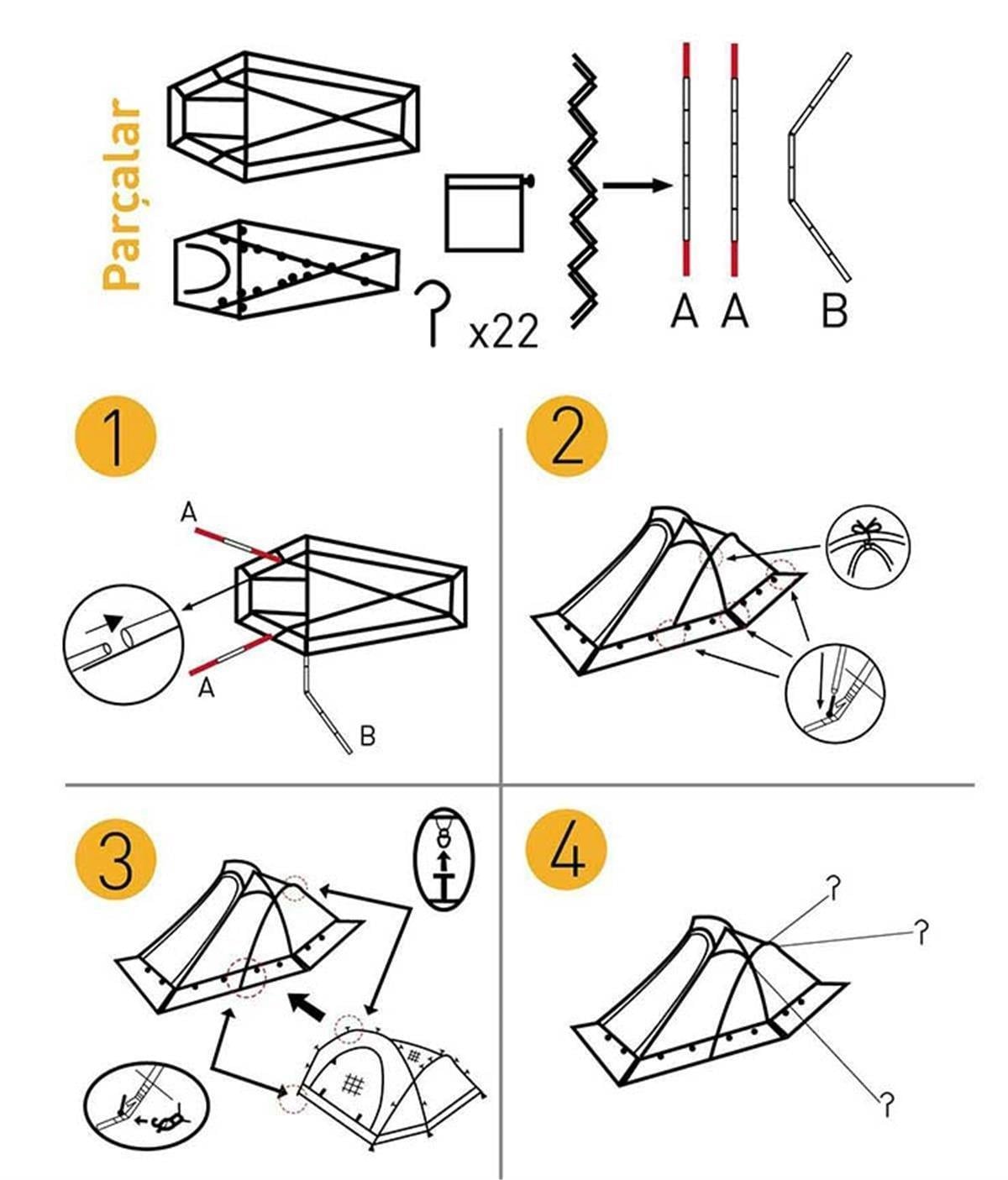 Parçalar

x22

A A B

1

A

A

B

2

3

4