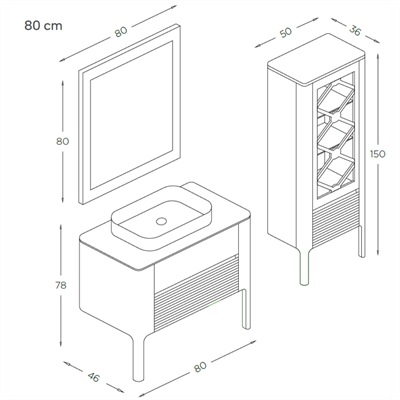 80 cm

80

80

78

46

80

50

36

150