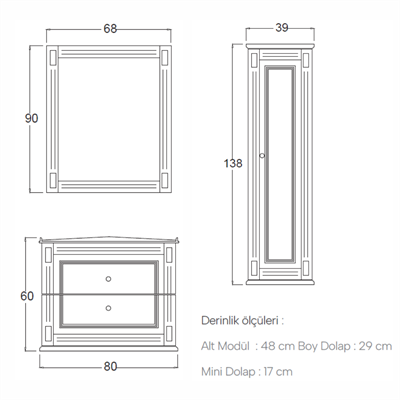 68

90

39

138

60

80

Derinlik ölçüleri :

Alt Modül : 48 cm Boy Dolap : 29 cm

Mini Dolap : 17 cm