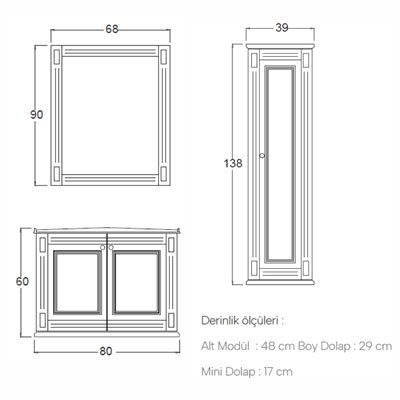 68

90

39

138

60

80

Derinlik ölçüleri :

Alt Modül : 48 cm Boy Dolap : 29 cm

Mini Dolap : 17 cm