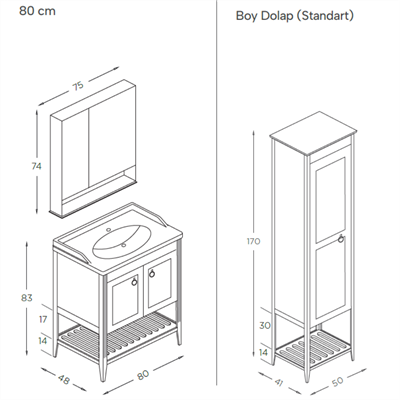 80 cm

75

74

83

17

14

48

80

Boy Dolap (Standart)

170

30

14

41

50