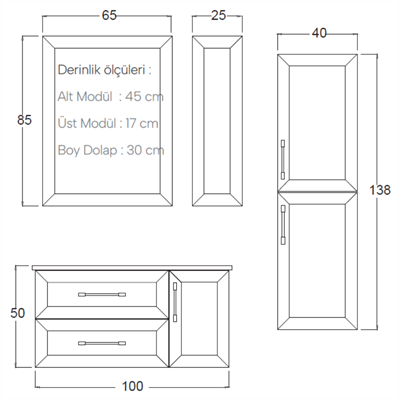 65
25
40
85
Derinlik ölçüleri :

Alt Modül : 45 cm

Üst Modül : 17 cm

Boy Dolap : 30 cm
138
50
100