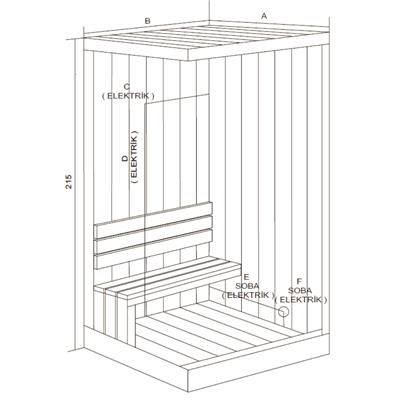 B

A

C
( ELEKTRİK )

D
( ELEKTRİK )

215

E
SOBA
( ELEKTRİK )

F
SOBA
( ELEKTRİK )