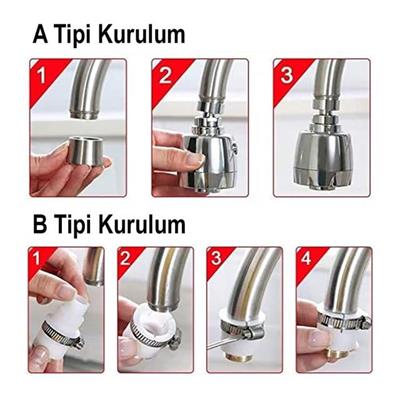 A Tipi Kurulum

1

2

3

B Tipi Kurulum

1

2

3

4