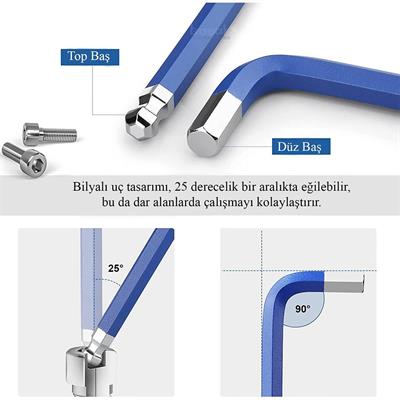 Top Baş

Düz Baş

Bilyalı uç tasarımı, 25 derecelik bir aralıkta eğilebilir, bu da dar alanlarda çalışmayı kolaylaştırır.

25°

90°