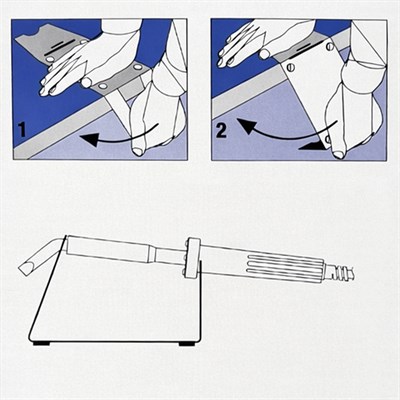 1

2